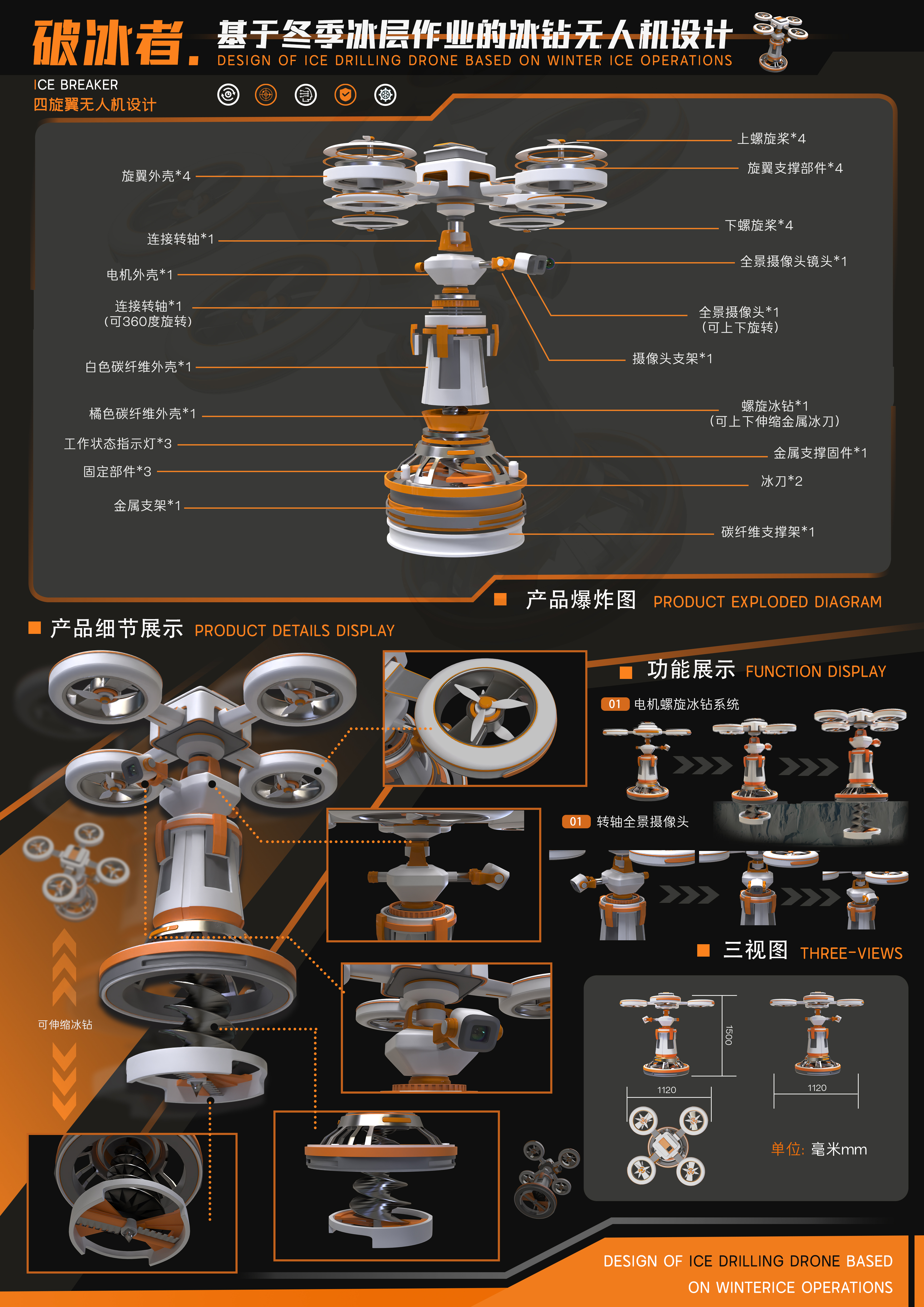 破冰者. 基于冬季冰层作业的冰钻无人机设计
DESIGN OF ICE DRILLING DRONE BASED ON WINTER ICE OPERATIONS

ICE BREAKER
四旋翼无人机设计

旋翼外壳*4
连接转轴*1
电机外壳*1
连接转轴*1
(可360度旋转)
白色碳纤维外壳*1
橘色碳纤维外壳*1
工作状态指示灯*3
固定部件*3
金属支架*1

上螺旋桨*4
旋翼支撑部件*4
下螺旋桨*4
全景摄像头镜头*1
全景摄像头*1
(可上下旋转)
摄像头支架*1
螺旋冰钻*1
(可上下伸缩金属冰刀)
金属支撑固件*1
冰刀*2
碳纤维支撑架*1

产品爆炸图 PRODUCT EXPLODED DIAGRAM

产品细节展示 PRODUCT DETAILS DISPLAY

可伸缩冰钻

功能展示 FUNCTION DISPLAY
01 电机螺旋冰钻系统
01 转轴全景摄像头

三视图 THREE-VIEWS
1500
1120
1120
单位: 毫米mm

DESIGN OF ICE DRILLING DRONE BASED
ON WINTERICE OPERATIONS