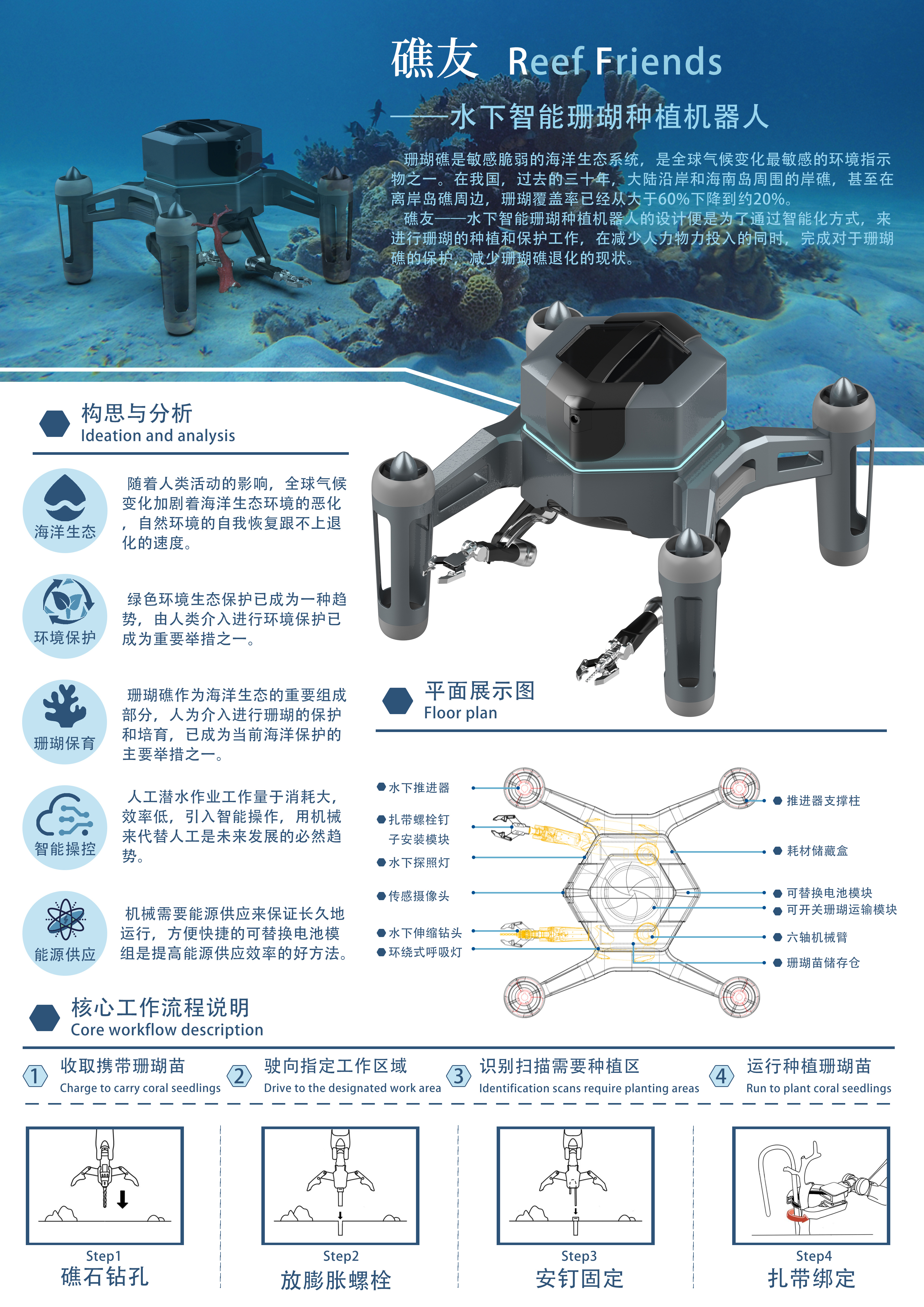 礁友 Reef Friends

——水下智能珊瑚种植机器人

珊瑚礁是敏感脆弱的海洋生态系统，是全球气候变化最敏感的环境指示物之一。在我国，过去的三十年，大陆沿岸和海南岛周围的岸礁，甚至在离岸岛礁周边，珊瑚覆盖率已经从大于60%下降到约20%。

礁友——水下智能珊瑚种植机器人的设计便是为了通过智能化方式，来进行珊瑚的种植和保护工作，在减少人力物力投入的同时，完成对于珊瑚礁的保护，减少珊瑚礁退化的现状。

构思与分析
Ideation and analysis

海洋生态
随着人类活动的影响，全球气候变化加剧着海洋生态环境的恶化，自然环境的自我恢复跟不上退化的速度。

环境保护
绿色环境生态保护已成为一种趋势，由人类介入进行环境保护已成为重要举措之一。

珊瑚保育
珊瑚礁作为海洋生态的重要组成部分，人为介入进行珊瑚的保护和培育，已成为当前海洋保护的主要举措之一。

智能操控
人工潜水作业工作量于消耗大，效率低，引入智能操作，用机械来代替人工是未来发展的必然趋势。

能源供应
机械需要能源供应来保证长久地运行，方便快捷的可替换电池模组是提高能源供应效率的好方法。

平面展示图
Floor plan

水下推进器
扎带螺栓钉子安装模块
水下探照灯
传感摄像头
水下伸缩钻头
环绕式呼吸灯
推进器支撑柱
耗材储藏盒
可替换电池模块
可开关珊瑚运输模块
六轴机械臂
珊瑚苗储存仓

核心工作流程说明
Core workflow description

1 收取携带珊瑚苗
Charge to carry coral seedlings
2 驶向指定工作区域
Drive to the designated work area
3 识别扫描需要种植区
Identification scans require planting areas
4 运行种植珊瑚苗
Run to plant coral seedlings

Step1
礁石钻孔

Step2
放膨胀螺栓

Step3
安钉固定

Step4
扎带绑定