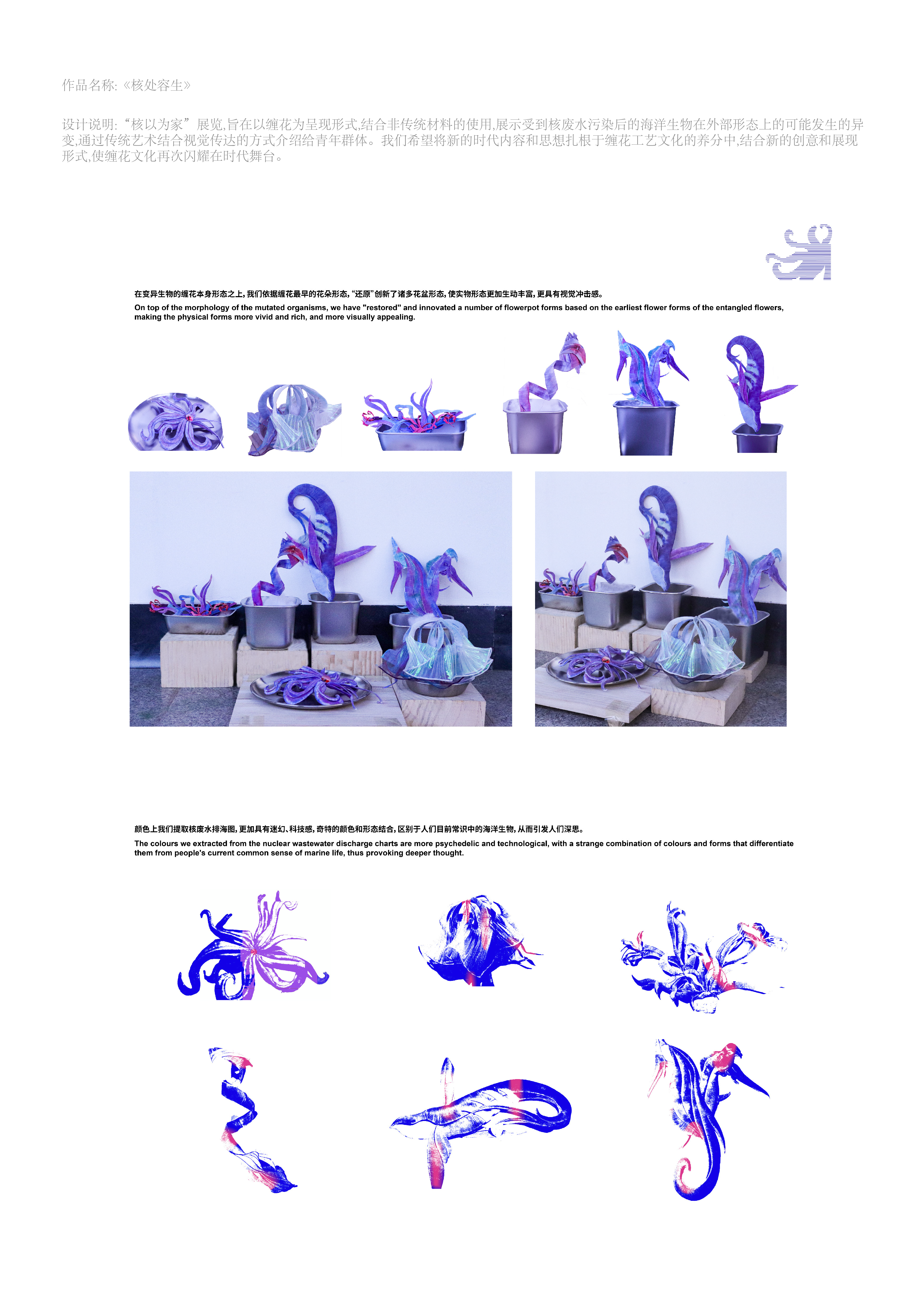 作品名称:《核处容生》

设计说明:“核以为家”展览,旨在以缠花为呈现形式,结合非传统材料的使用,展示受到核废水污染后的海洋生物在外部形态上的可能发生的异变,通过传统艺术结合视觉传达的方式介绍给青年群体。我们希望将新的时代内容和思想扎根于缠花工艺文化的养分中,结合新的创意和展现形式,使缠花文化再次闪耀在时代舞台。

在变异生物的缠花本身形态之上,我们依据缠花最早的花朵形态,“还原”创新了诸多花盆形态,使实物形态更加生动丰富,更具有视觉冲击感。

On top of the morphology of the mutated organisms, we have "restored" and innovated a number of flowerpot forms based on the earliest flower forms of the entangled flowers, making the physical forms more vivid and rich, and more visually appealing.

颜色上我们提取核废水排海图,更加具有迷幻、科技感,奇特的颜色和形态结合,区别于人们目前常识中的海洋生物,从而引发人们深思。

The colours we extracted from the nuclear wastewater discharge charts are more psychedelic and technological, with a strange combination of colours and forms that differentiate them from people's current common sense of marine life, thus provoking deeper thought.