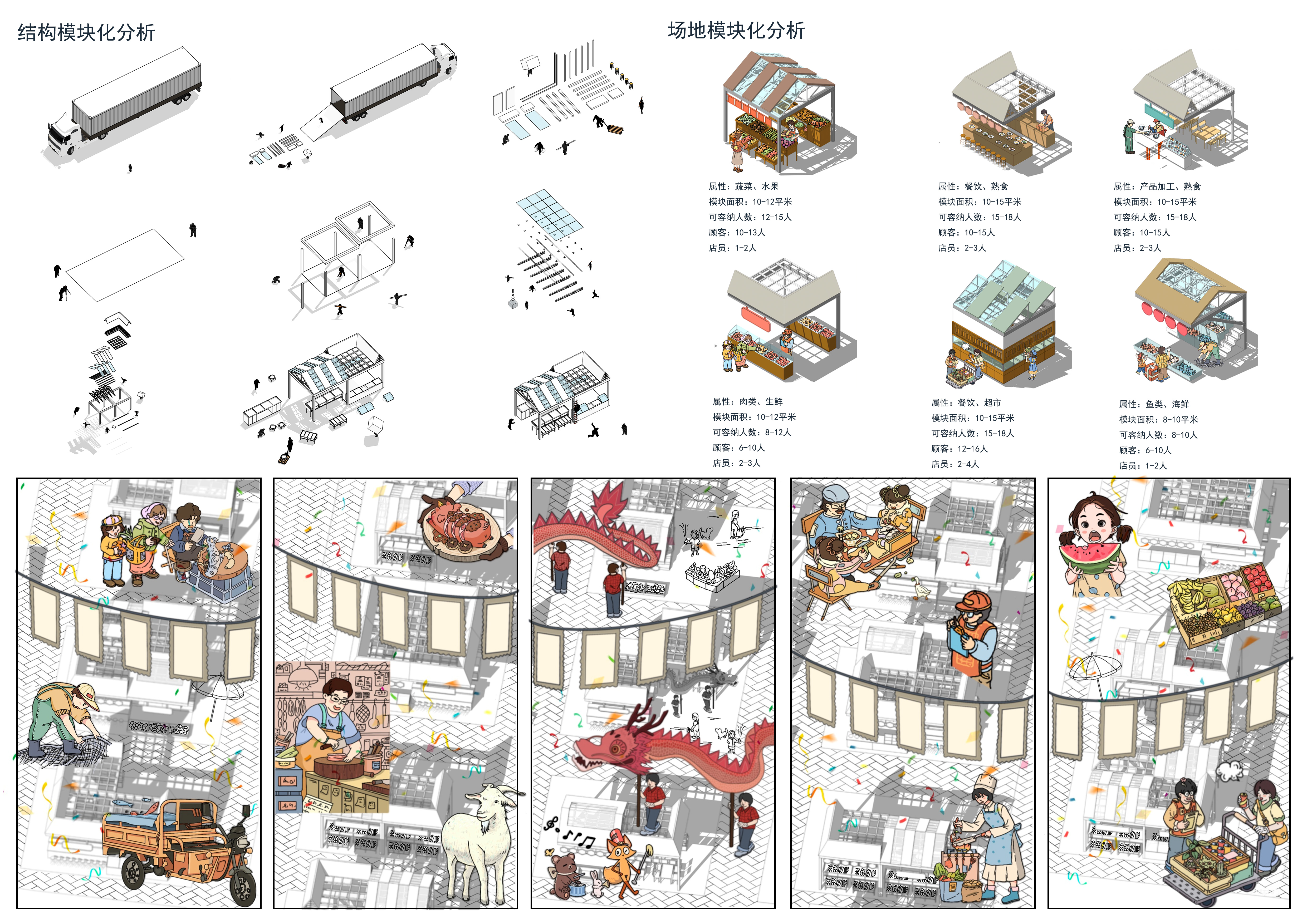 结构模块化分析

场地模块化分析

属性：蔬菜、水果
模块面积：10-12平米
可容纳人数：12-15人
顾客：10-13人
店员：1-2人

属性：餐饮、熟食
模块面积：10-15平米
可容纳人数：15-18人
顾客：10-15人
店员：2-3人

属性：产品加工、熟食
模块面积：10-15平米
可容纳人数：15-18人
顾客：10-15人
店员：2-3人

属性：肉类、生鲜
模块面积：10-12平米
可容纳人数：8-12人
顾客：6-10人
店员：2-3人

属性：餐饮、超市
模块面积：10-15平米
可容纳人数：15-18人
顾客：12-16人
店员：2-4人

属性：鱼类、海鲜
模块面积：8-10平米
可容纳人数：8-10人
顾客：6-10人
店员：1-2人