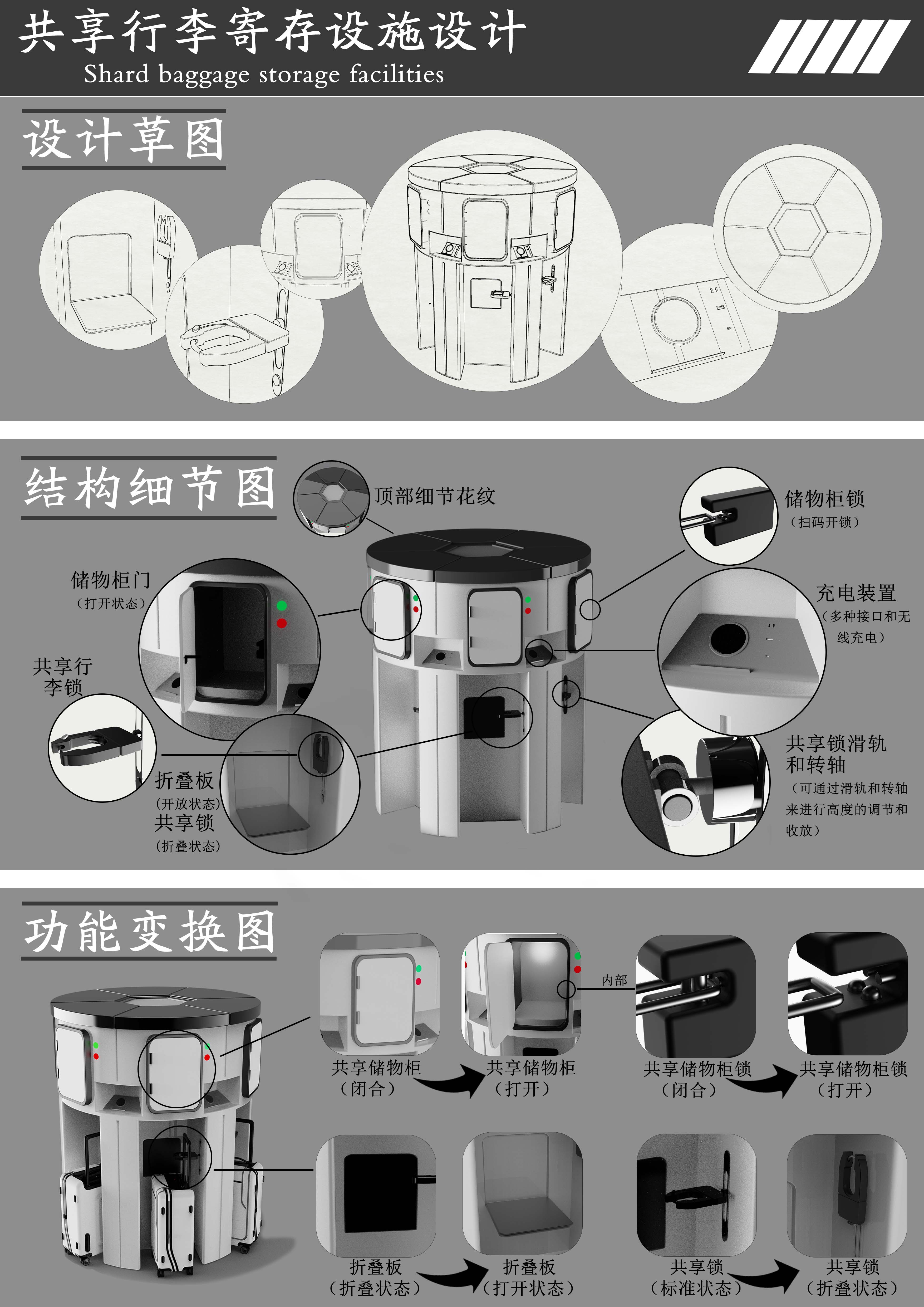 共享行李寄存设施设计
Shard baggage storage facilities

设计草图

结构细节图

顶部细节花纹

储物柜锁
（扫码开锁）

储物柜门
（打开状态）

充电装置
（多种接口和无线充电）

共享行李锁

折叠板
（开放状态）
共享锁
（折叠状态）

共享锁滑轨和转轴
（可通过滑轨和转轴来进行高度的调节和收放）

功能变换图

内部

共享储物柜
（闭合）

共享储物柜
（打开）

共享储物柜锁
（闭合）

共享储物柜锁
（打开）

折叠板
（折叠状态）

折叠板
（打开状态）

共享锁
（标准状态）

共享锁
（折叠状态）